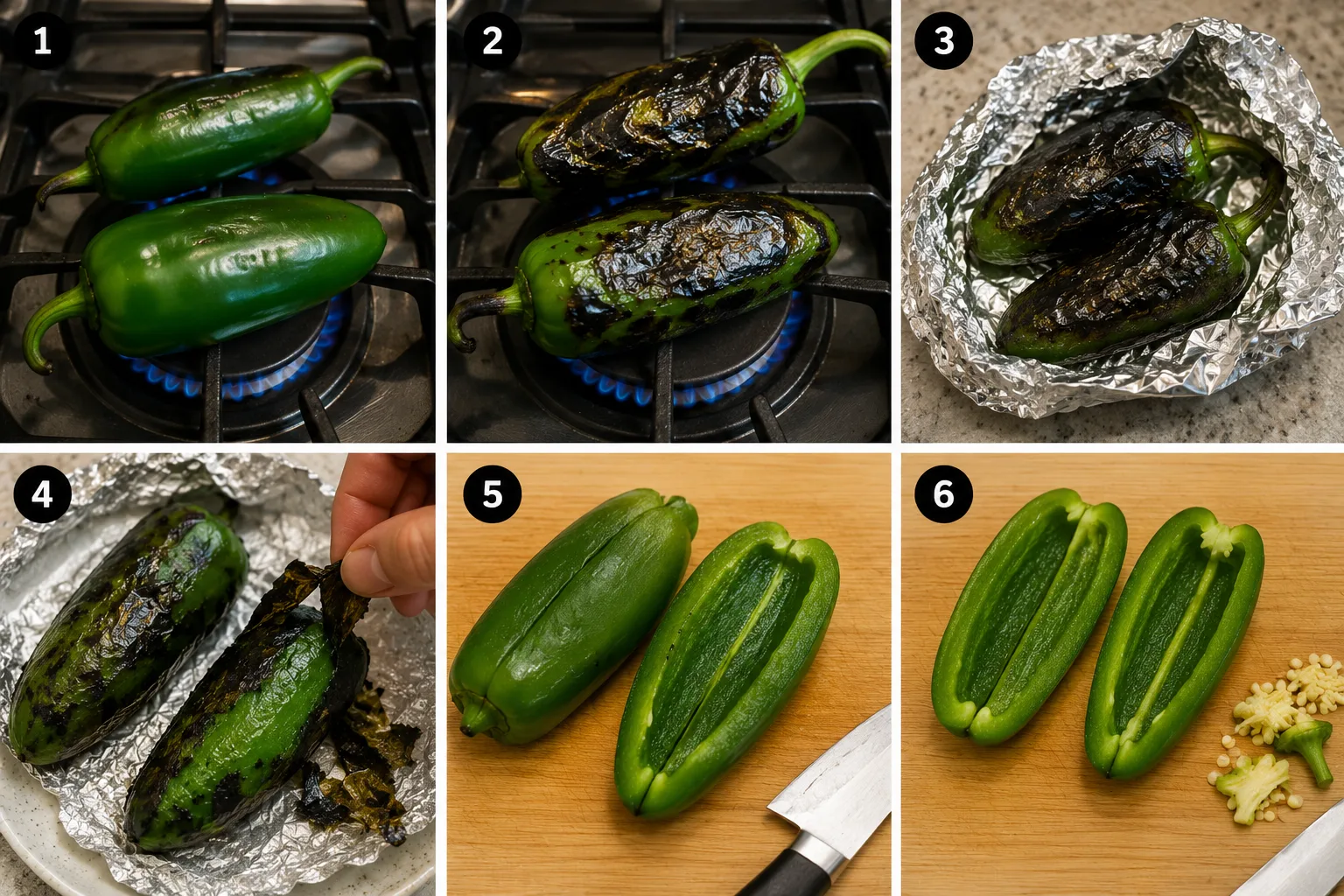 1

2

3

4

5

6